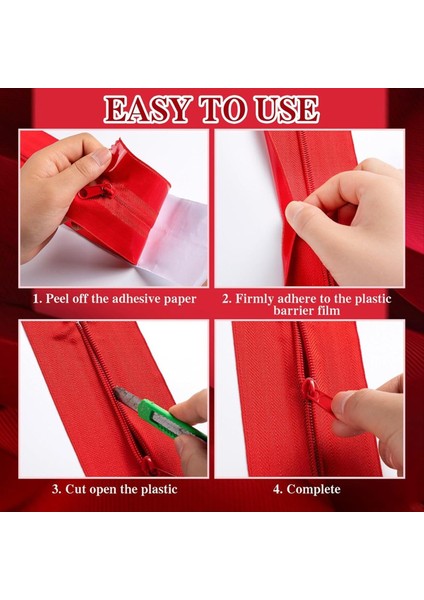 EASY TO USE

1. Peel off the adhesive paper

2. Firmly adhere to the plastic barrier film

3. Cut open the plastic

4. Complete