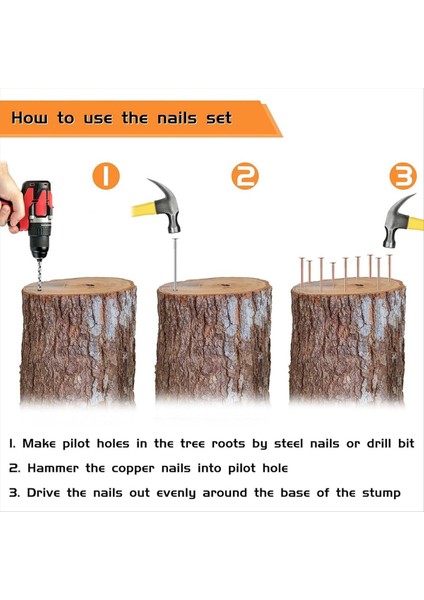 How to use the nails set

1

2

3

1. Make pilot holes in the tree roots by steel nails or drill bit

2. Hammer the copper nails into pilot hole

3. Drive the nails out evenly around the base of the stump