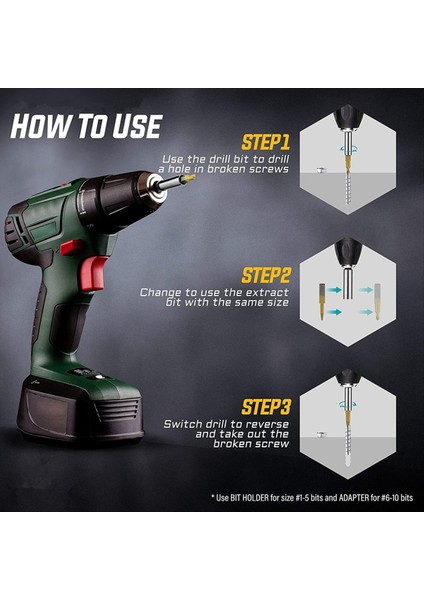 HOW TO USE

STEP1
Use the drill bit to drill a hole in broken screws

STEP2
Change to use the extract bit with the same size

STEP3
Switch drill to reverse and take out the broken screw

* Use BIT HOLDER for size #1-5 bits and ADAPTER for #6-10 bits