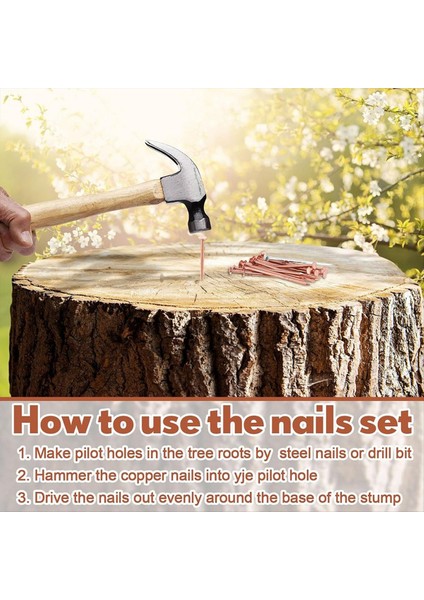 How to use the nails set

1. Make pilot holes in the tree roots by steel nails or drill bit
2. Hammer the copper nails into yje pilot hole
3. Drive the nails out evenly around the base of the stump