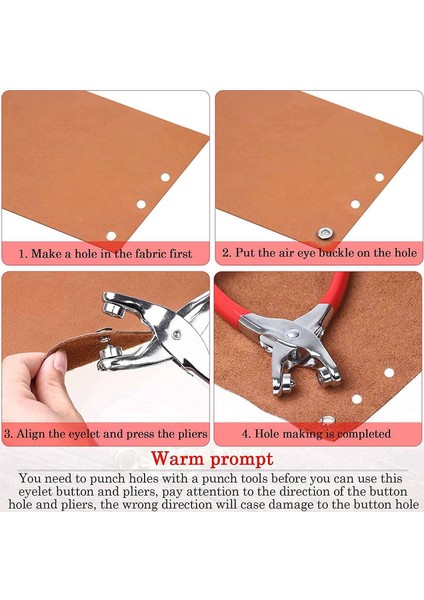 1. Make a hole in the fabric first

2. Put the air eye buckle on the hole

3. Align the eyelet and press the pliers

4. Hole making is completed

Warm prompt

You need to punch holes with a punch tools before you can use this eyelet button and pliers, pay attention to the direction of the button hole and pliers, the wrong direction will case damage to the button hole