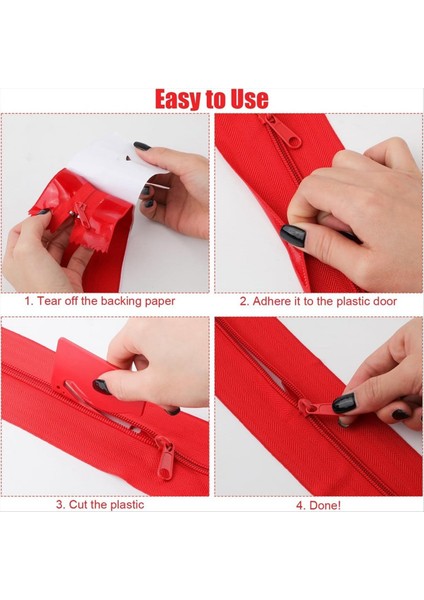 Easy to Use

1. Tear off the backing paper

2. Adhere it to the plastic door

3. Cut the plastic

4. Done!