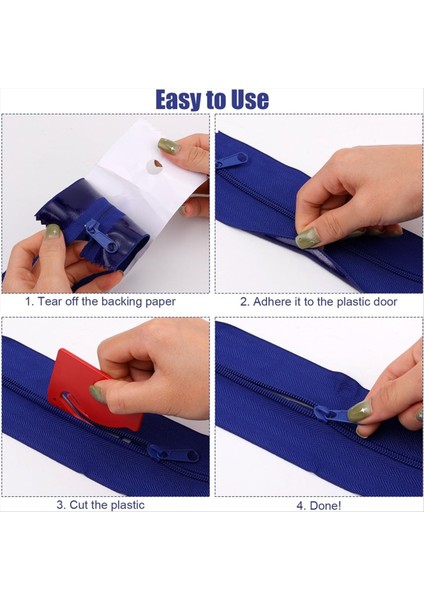 Easy to Use

1. Tear off the backing paper

2. Adhere it to the plastic door

3. Cut the plastic

4. Done!