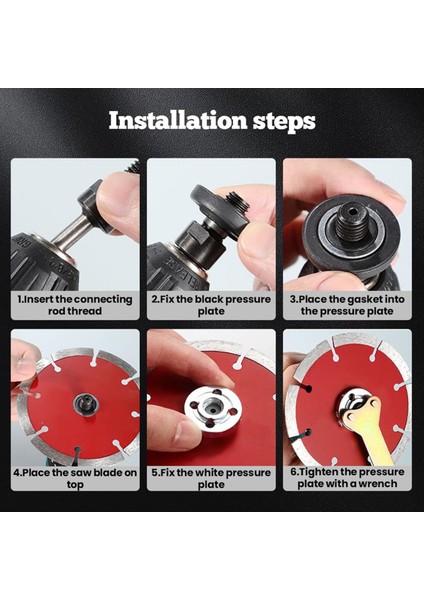 Installation steps

1.Insert the connecting rod thread

2.Fix the black pressure plate

3.Place the gasket into the pressure plate

4.Place the saw blade on top

5.Fix the white pressure plate

6.Tighten the pressure plate with a wrench