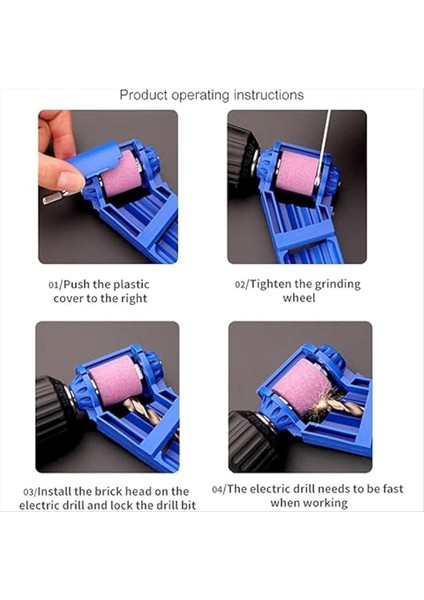 Product operating instructions

01/Push the plastic cover to the right

02/Tighten the grinding wheel

03/Install the brick head on the electric drill and lock the drill bit

04/The electric drill needs to be fast when working