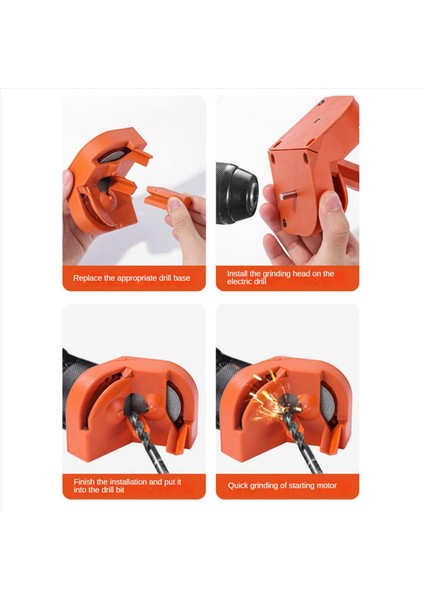 Replace the appropriate drill base

Install the grinding head on the electric drill

Finish the installation and put it into the drill bit

Quick grinding of starting motor