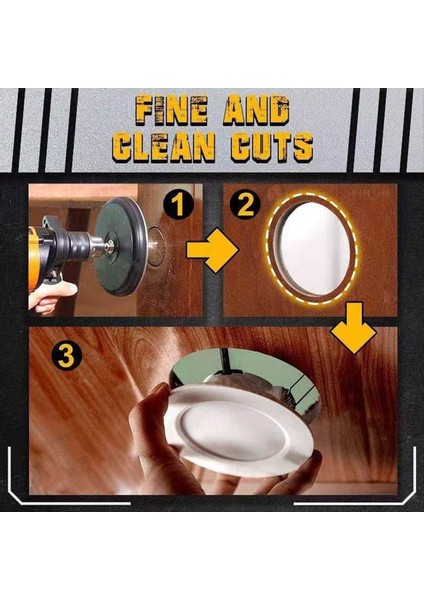 FINE AND CLEAN CUTS

1

2

3