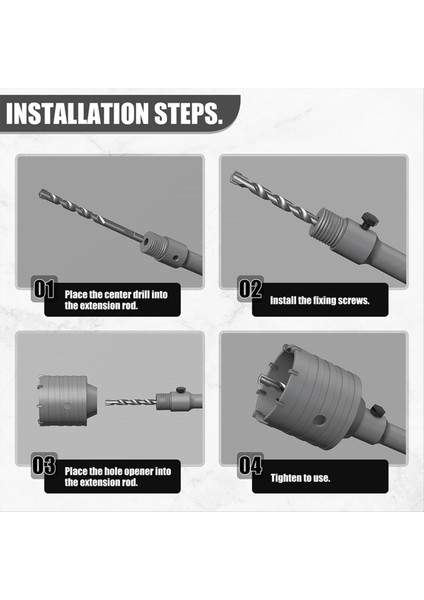 INSTALLATION STEPS.

01 Place the center drill into the extension rod.

02 Install the fixing screws.

03 Place the hole opener into the extension rod.

04 Tighten to use.