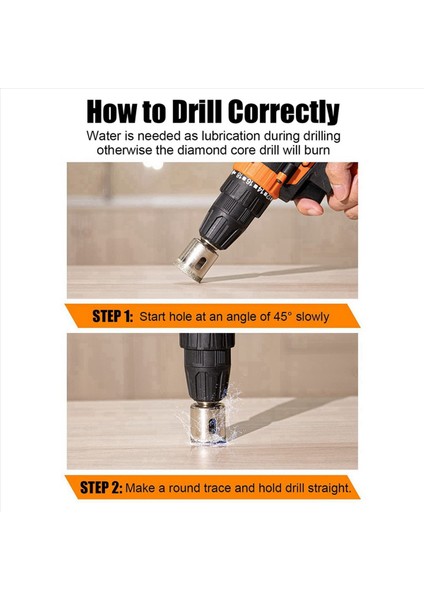 How to Drill Correctly
Water is needed as lubrication during drilling otherwise the diamond core drill will burn

STEP 1: Start hole at an angle of 45° slowly

STEP 2: Make a round trace and hold drill straight.