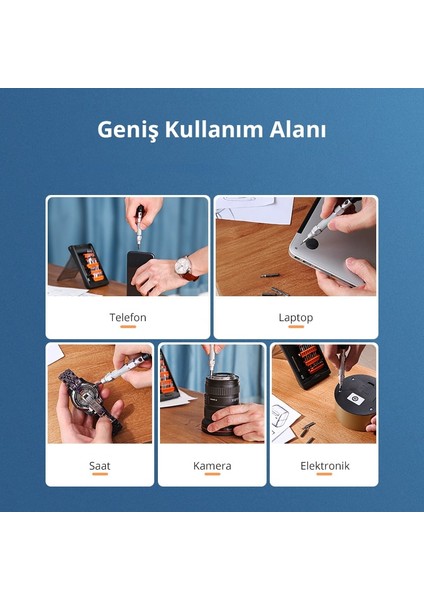 Geniş Kullanım Alanı

Telefon

Laptop

Saat

Kamera

Elektronik