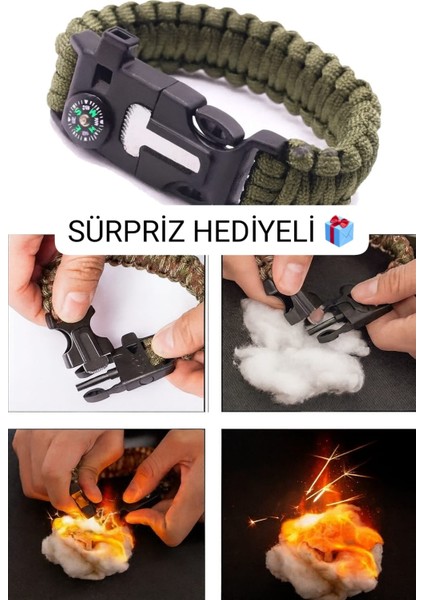 SÜRPRİZ HEDİYELİ 🎁