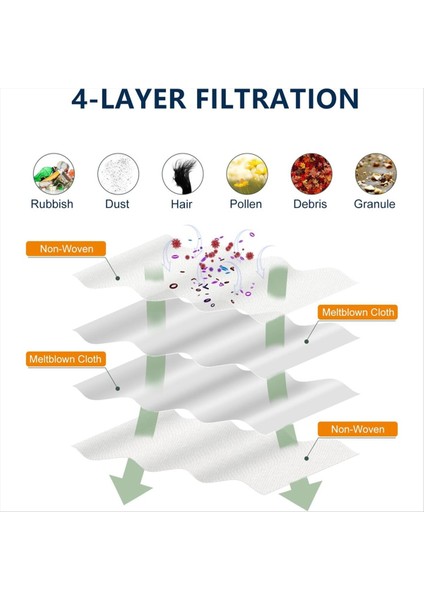 4-LAYER FILTRATION

Rubbish Dust Hair Pollen Debris Granule

Non-Woven

Meltblown Cloth

Meltblown Cloth

Non-Woven