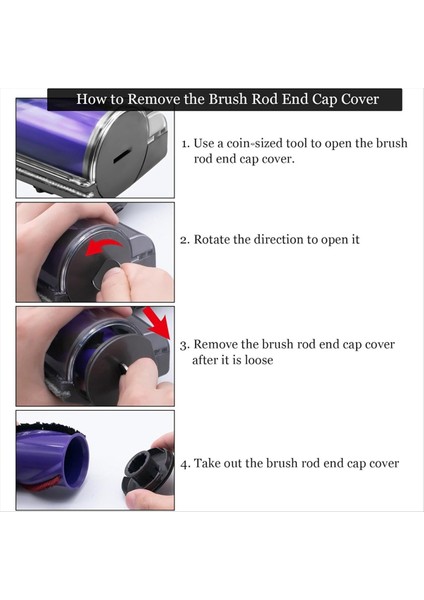 How to Remove the Brush Rod End Cap Cover

1. Use a coin-sized tool to open the brush rod end cap cover.

2. Rotate the direction to open it

3. Remove the brush rod end cap cover after it is loose

4. Take out the brush rod end cap cover