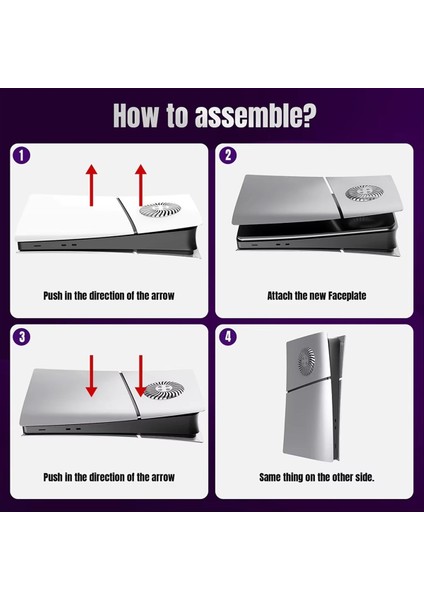 How to assemble?

1

Push in the direction of the arrow

2

Attach the new Faceplate

3

Push in the direction of the arrow

4

Same thing on the other side.