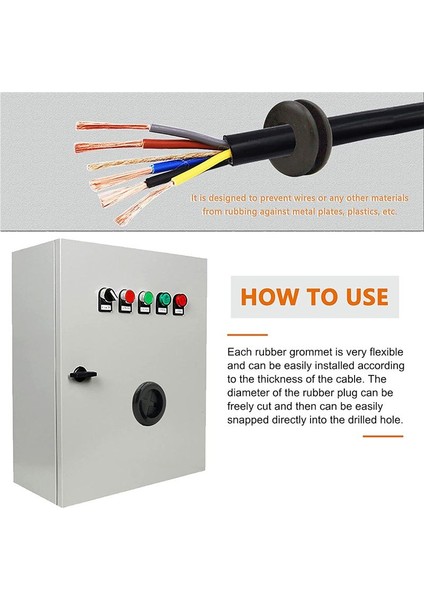 It is designed to prevent wires or any other materials from rubbing against metal plates, plastics, etc.

HOW TO USE

Each rubber grommet is very flexible and can be easily installed according to the thickness of the cable. The diameter of the rubber plug can be freely cut and then can be easily snapped directly into the drilled hole.