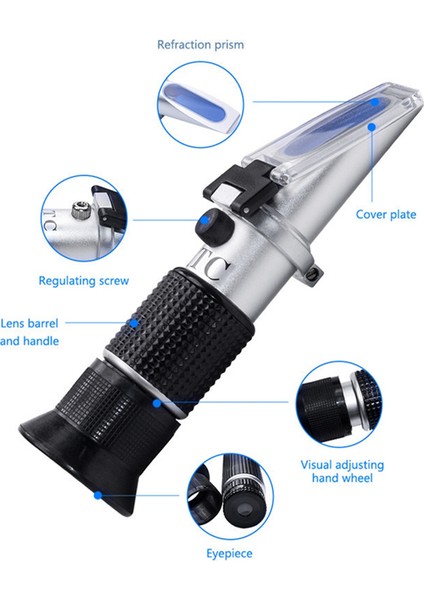 Refraction prism

Cover plate

TC

Regulating screw

TC

Lens barrel and handle

Visual adjusting hand wheel

Eyepiece