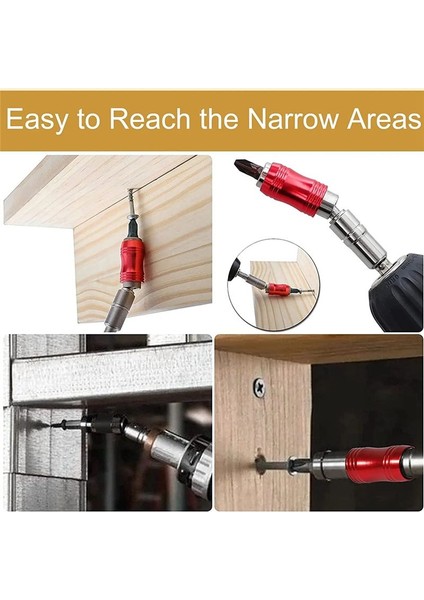 Easy to Reach the Narrow Areas