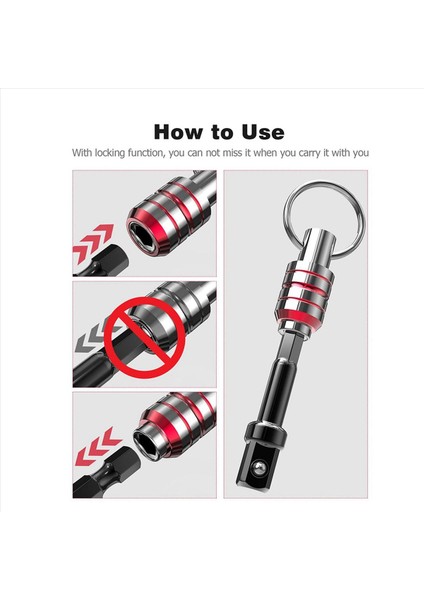 How to Use

With locking function, you can not miss it when you carry it with you