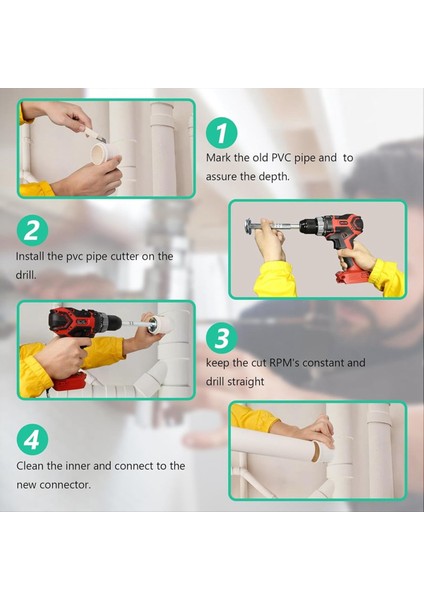 1
Mark the old PVC pipe and  to assure the depth.

2
Install the pvc pipe cutter on the drill.

3
keep the cut RPM's constant and drill straight

4
Clean the inner and connect to the new connector.