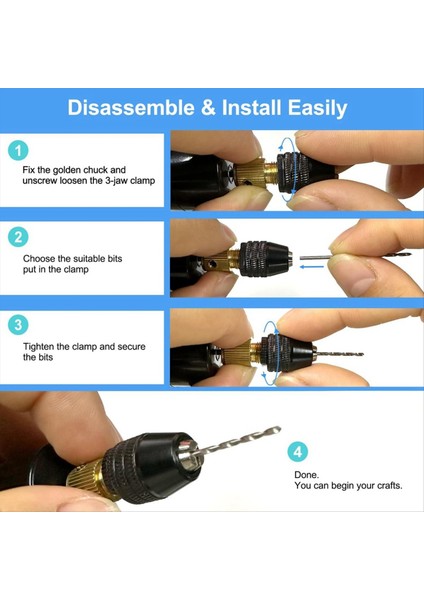 Disassemble & Install Easily

1

Fix the golden chuck and unscrew loosen the 3-jaw clamp

2

Choose the suitable bits put in the clamp

3

Tighten the clamp and secure the bits

4

Done.
You can begin your crafts.