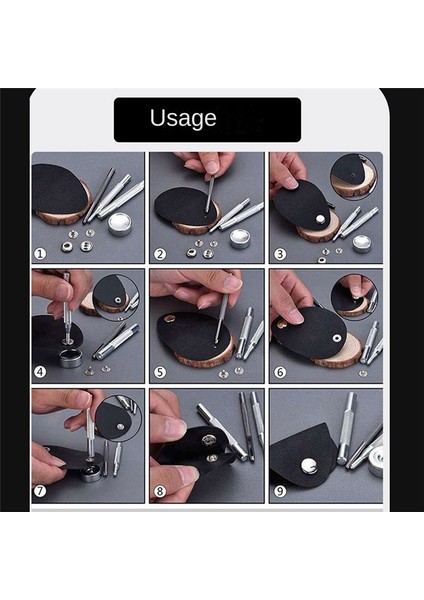 Usage

①

②

③

④

⑤

⑥

⑦

⑧

⑨