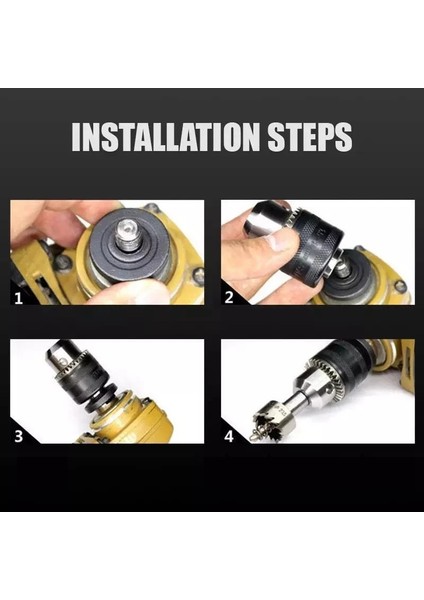 INSTALLATION STEPS

1

2

3

4