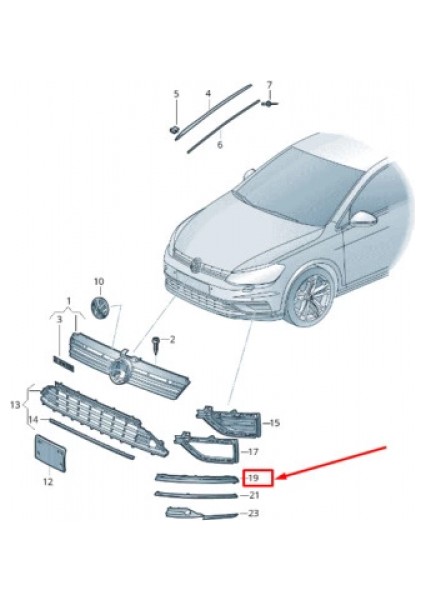 5
4
7
6
10
1
3
2
13
14
15
17
12
19
21
23