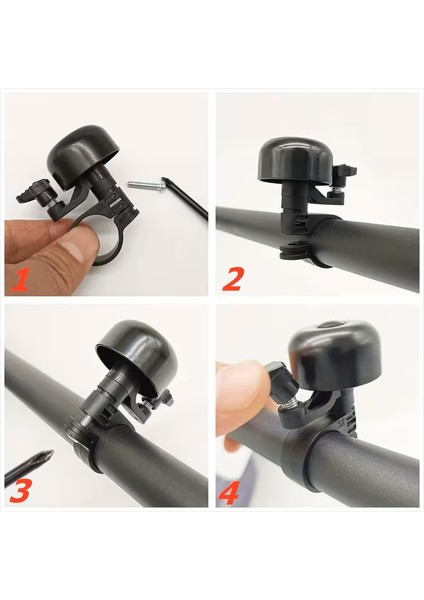 1

2

3

4