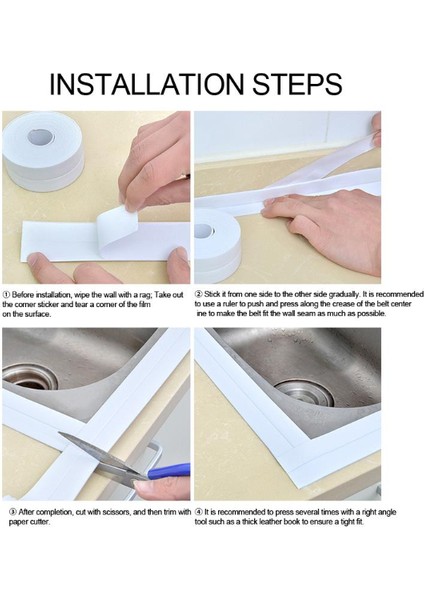 INSTALLATION STEPS

① Before installation, wipe the wall with a rag; Take out the corner sticker and tear a corner of the film on the surface.

② Stick it from one side to the other side gradually. It is recommended to use a ruler to push and press along the crease of the belt center ine to make the belt fit the wall seam as much as possible.

③ After completion, cut with scissors, and then trim with paper cutter.

④ It is recommended to press several times with a right angle tool such as a thick leather book to ensure a tight fit.