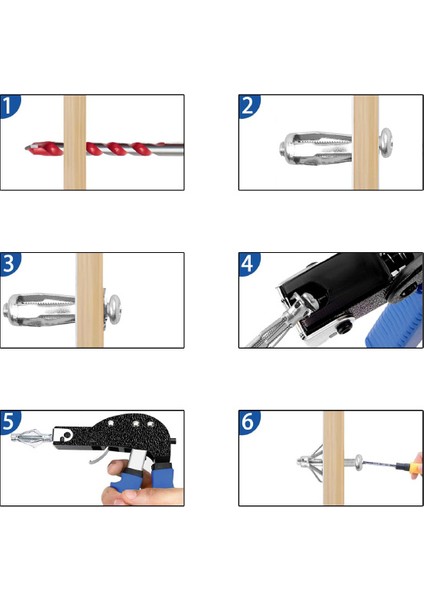 1

2

3

4

5

6