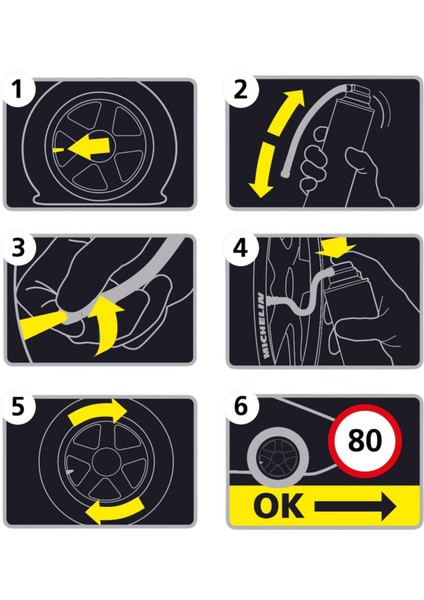 1

2

3

4

MICHELIN

5

6

80

OK