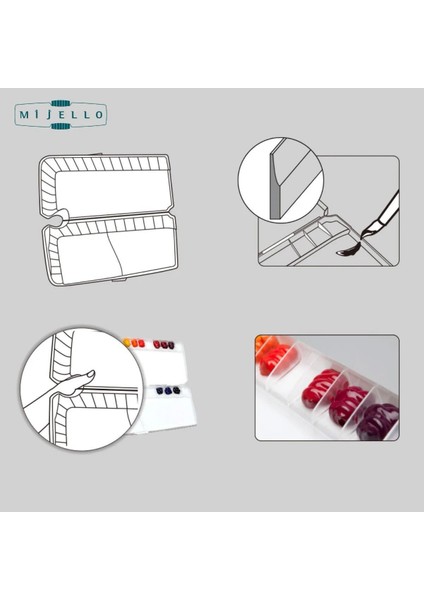 MIJELLO