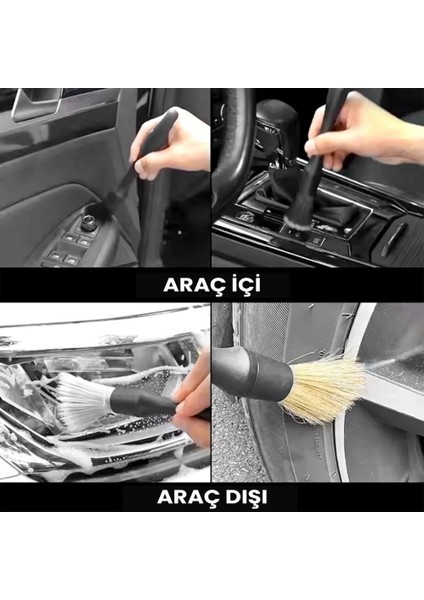 ARAÇ İÇİ

ARAÇ DIŞI