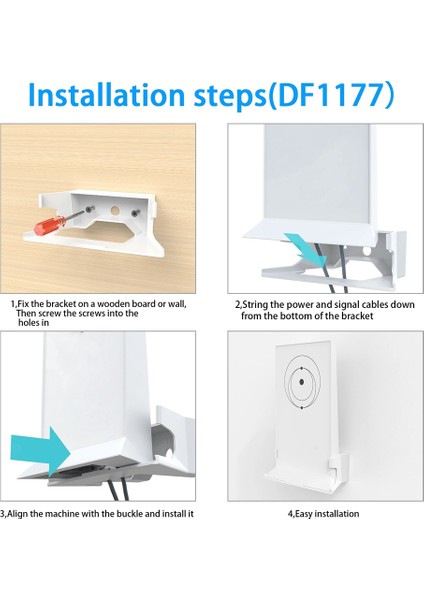 Installation steps(DF1177)

1,Fix the bracket on a wooden board or wall, Then screw the screws into the holes in

2,String the power and signal cables down from the bottom of the bracket

3,Align the machine with the buckle and install it

4,Easy installation