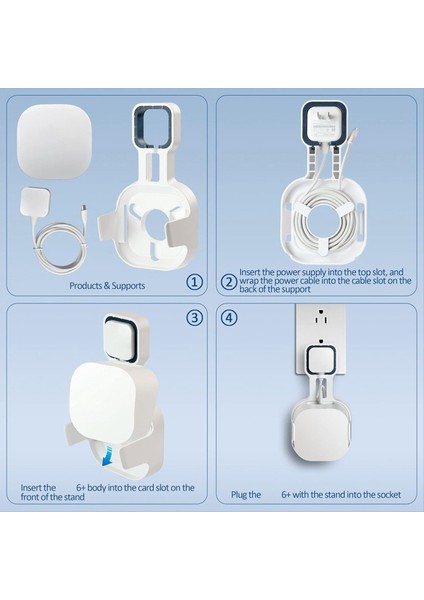 Products & Supports

①

② Insert the power supply into the top slot, and wrap the power cable into the cable slot on the back of the support

③

Insert the 6+ body into the card slot on the front of the stand

④

Plug the 6+ with the stand into the socket