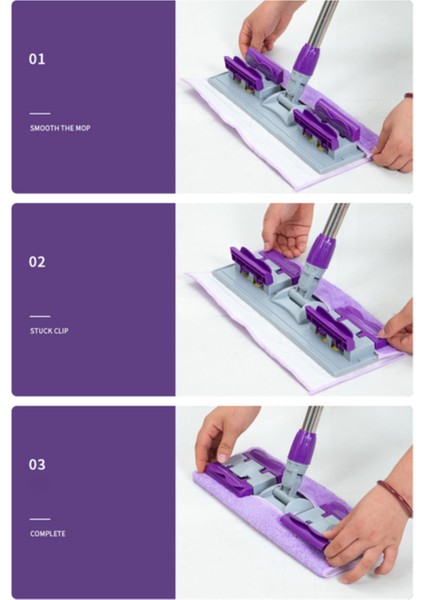 01

SMOOTH THE MOP

02

STUCK CLIP

03

COMPLETE