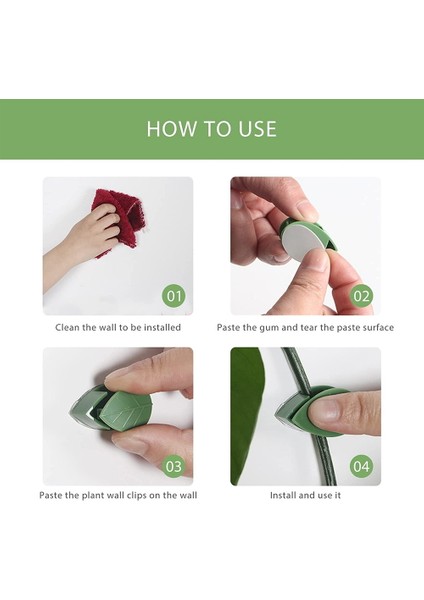 HOW TO USE

01

Clean the wall to be installed

02

Paste the gum and tear the paste surface

03

Paste the plant wall clips on the wall

04

Install and use it