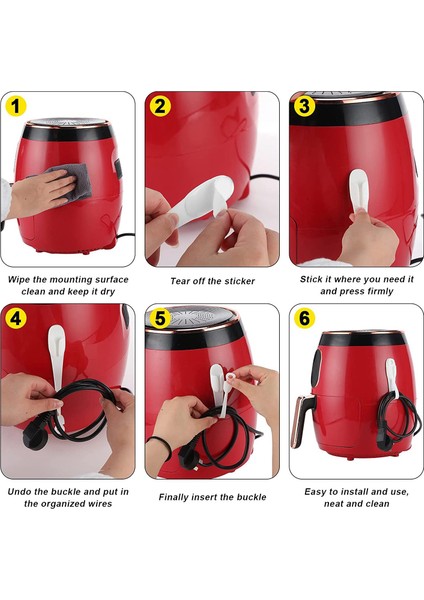 1

Wipe the mounting surface clean and keep it dry

2

Tear off the sticker

3

Stick it where you need it and press firmly

4

Undo the buckle and put in the organized wires

5

Finally insert the buckle

6

Easy to install and use, neat and clean