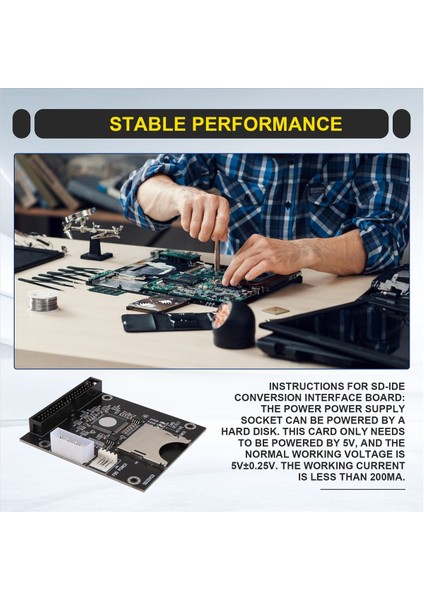 STABLE PERFORMANCE

INSTRUCTIONS FOR SD-IDE CONVERSION INTERFACE BOARD: THE POWER POWER SUPPLY SOCKET CAN BE POWERED BY A HARD DISK. THIS CARD ONLY NEEDS TO BE POWERED BY 5V, AND THE NORMAL WORKING VOLTAGE IS 5V±0.25V. THE WORKING CURRENT IS LESS THAN 200MA.