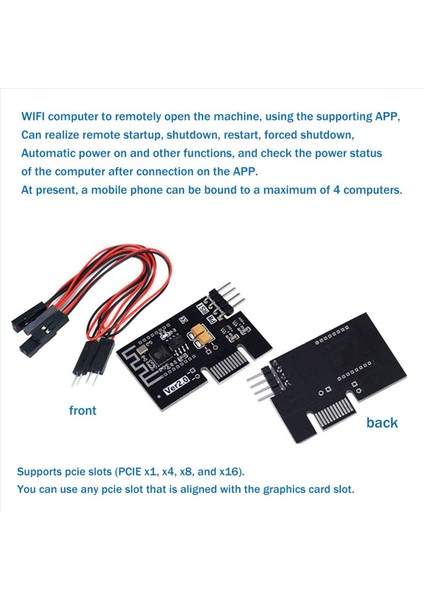 WIFI computer to remotely open the machine, using the supporting APP,
Can realize remote startup, shutdown, restart, forced shutdown,
Automatic power on and other functions, and check the power status
of the computer after connection on the APP.
At present, a mobile phone can be bound to a maximum of 4 computers.

Ver2.0

front

back

Supports pcie slots (PCIE x1, x4, x8, and x16).
You can use any pcie slot that is aligned with the graphics card slot.