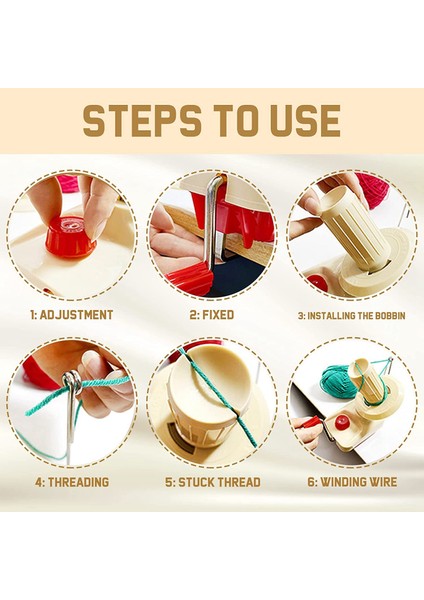 STEPS TO USE

1: ADJUSTMENT

2: FIXED

3: INSTALLING THE BOBBIN

4: THREADING

5: STUCK THREAD

6: WINDING WIRE