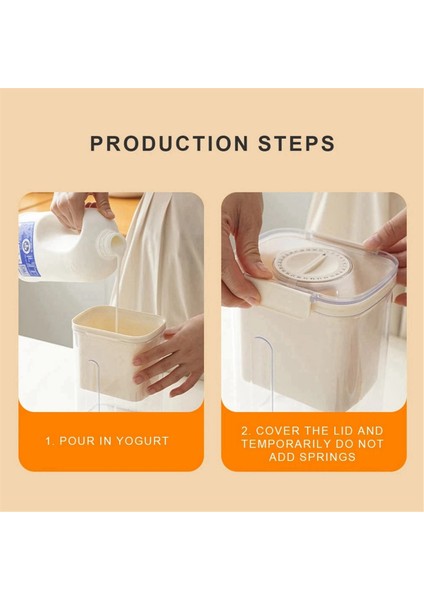 PRODUCTION STEPS

1. POUR IN YOGURT

2. COVER THE LID AND TEMPORARILY DO NOT ADD SPRINGS