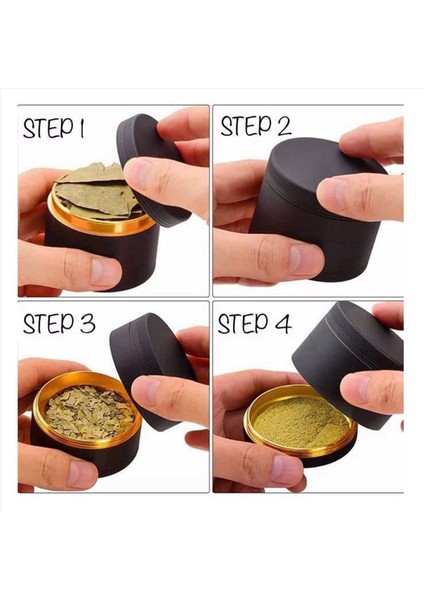 STEP 1

STEP 2

STEP 3

STEP 4