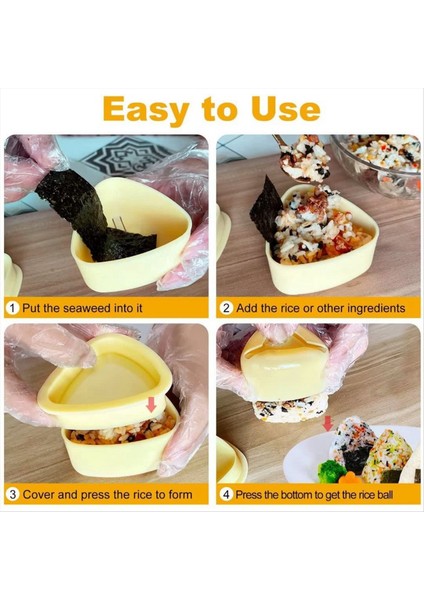 Easy to Use

1 Put the seaweed into it

2 Add the rice or other ingredients

3 Cover and press the rice to form

4 Press the bottom to get the rice ball