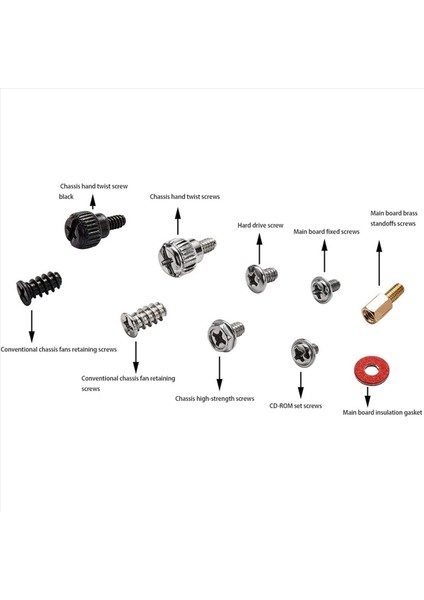 Chassis hand twist screw black

Chassis hand twist screws

Hard drive screw

Main board fixed screws

Main board brass standoffs screws

Conventional chassis fans retaining screws

Conventional chassis fan retaining screws

Chassis high-strength screws

CD-ROM set screws

Main board insulation gasket