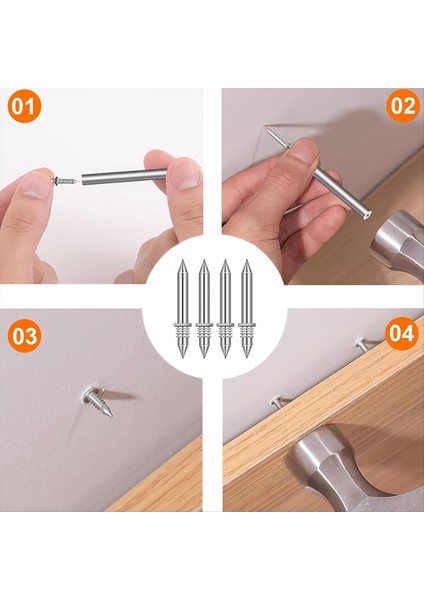 01

02

03

04