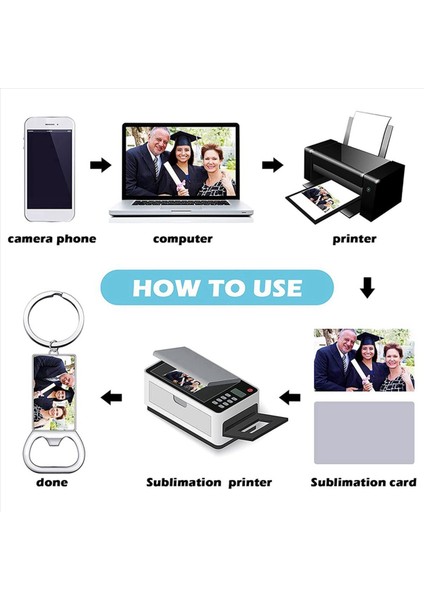 camera phone

computer

printer

HOW TO USE

done

Sublimation printer

Sublimation card