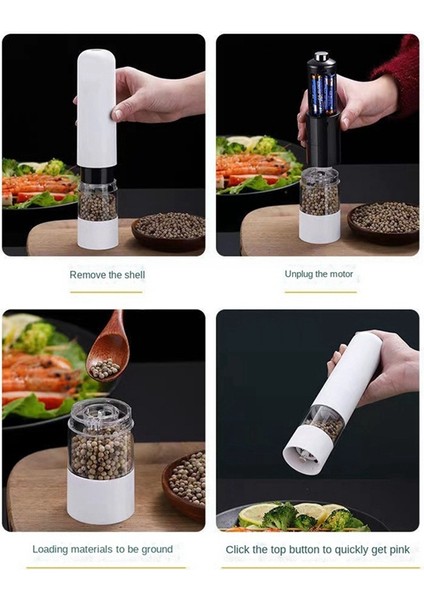 Remove the shell

Unplug the motor

Loading materials to be ground

Click the top button to quickly get pink