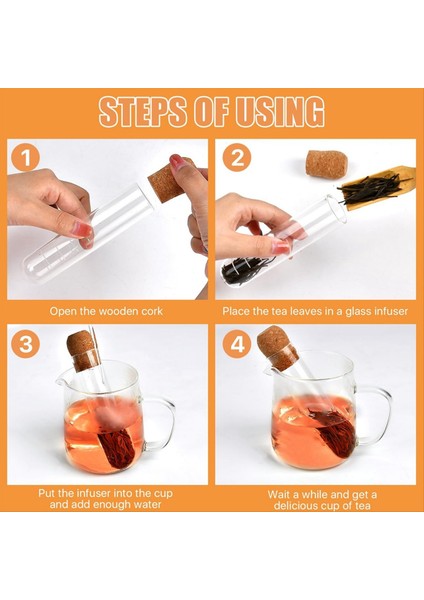 STEPS OF USING

1

Open the wooden cork

2

Place the tea leaves in a glass infuser

3

Put the infuser into the cup and add enough water

4

Wait a while and get a delicious cup of tea