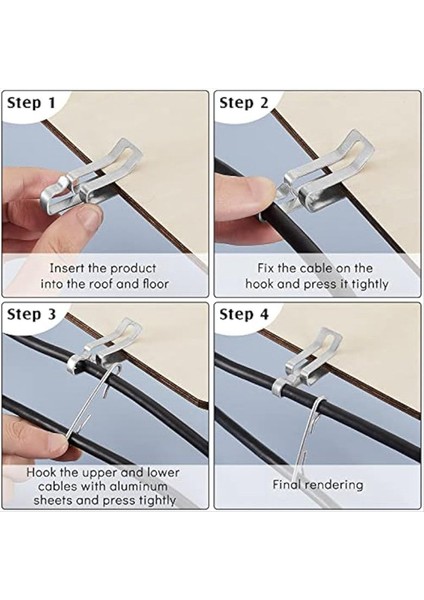 Step 1

Insert the product into the roof and floor

Step 2

Fix the cable on the hook and press it tightly

Step 3

Hook the upper and lower cables with aluminum sheets and press tightly

Step 4

Final rendering